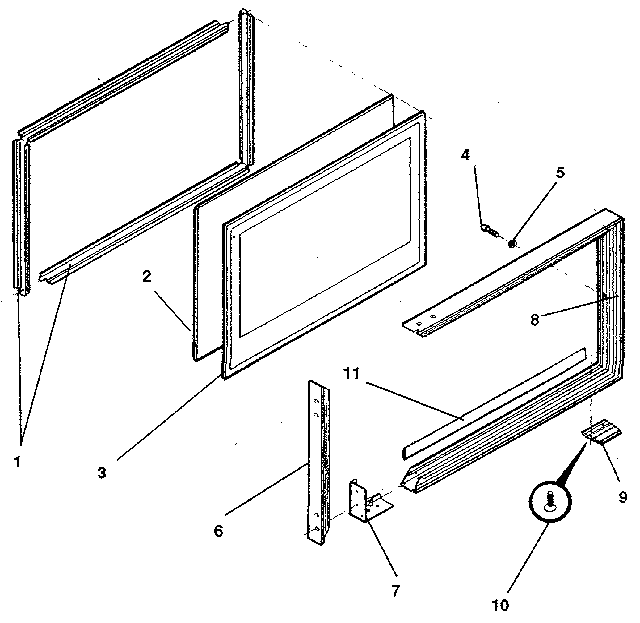 4
5
2
8
11
1
3
9
6
7
10