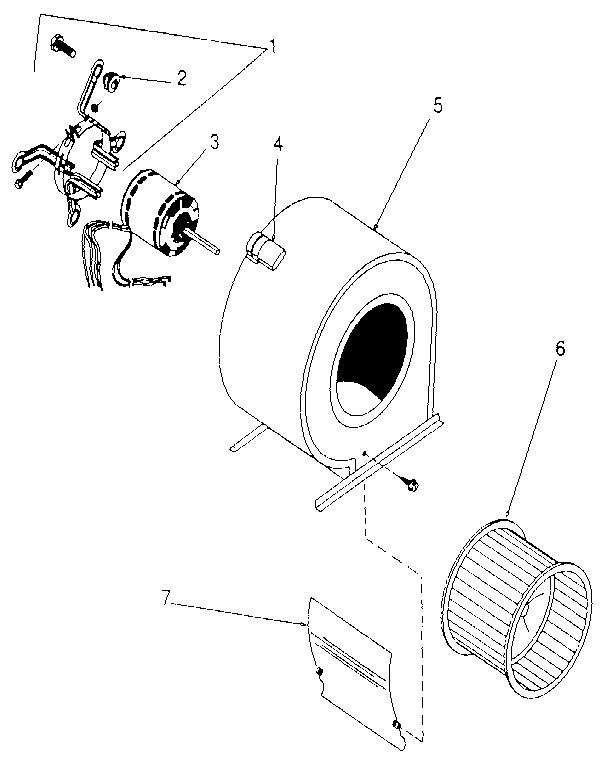 1
2
3
4
5
6
7