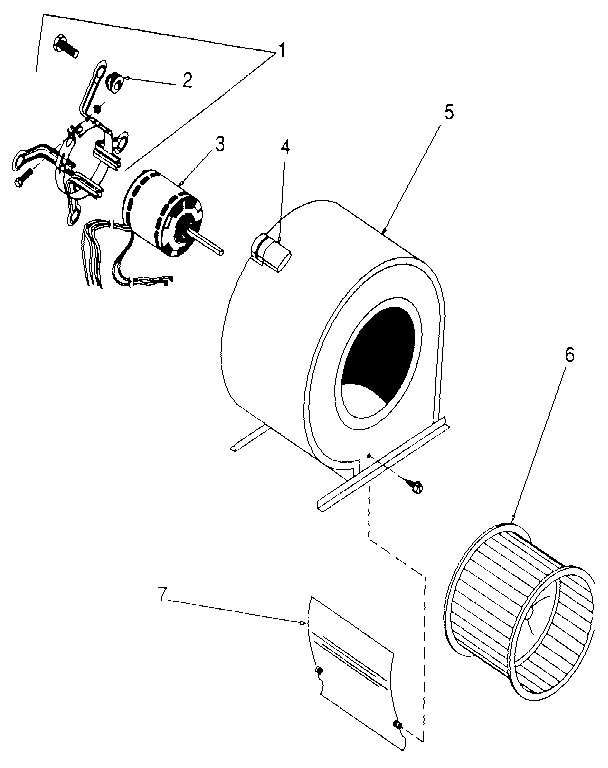 1
2
3
4
5
6
7