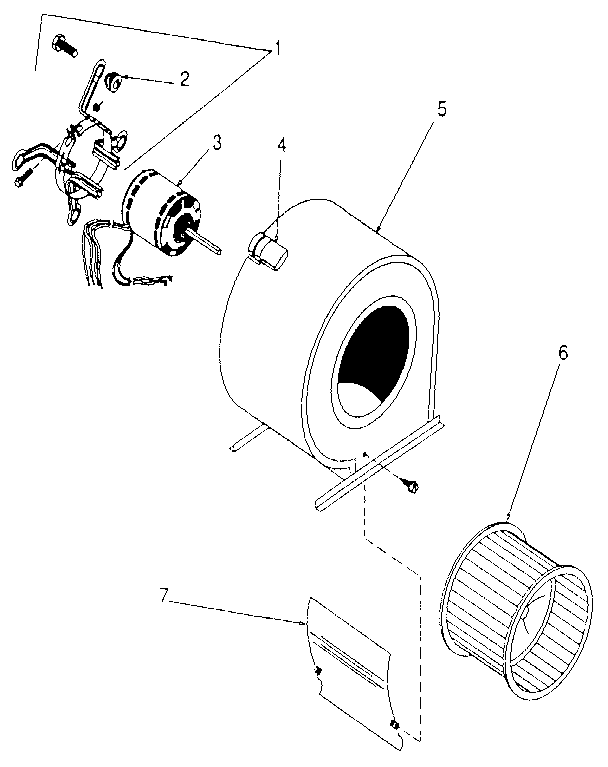 1
2
3
4
5
6
7