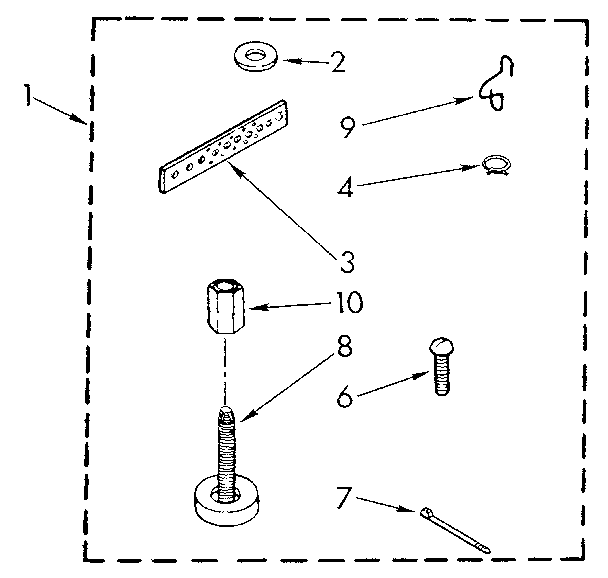 1
2
9
4
3
10
8
6
7