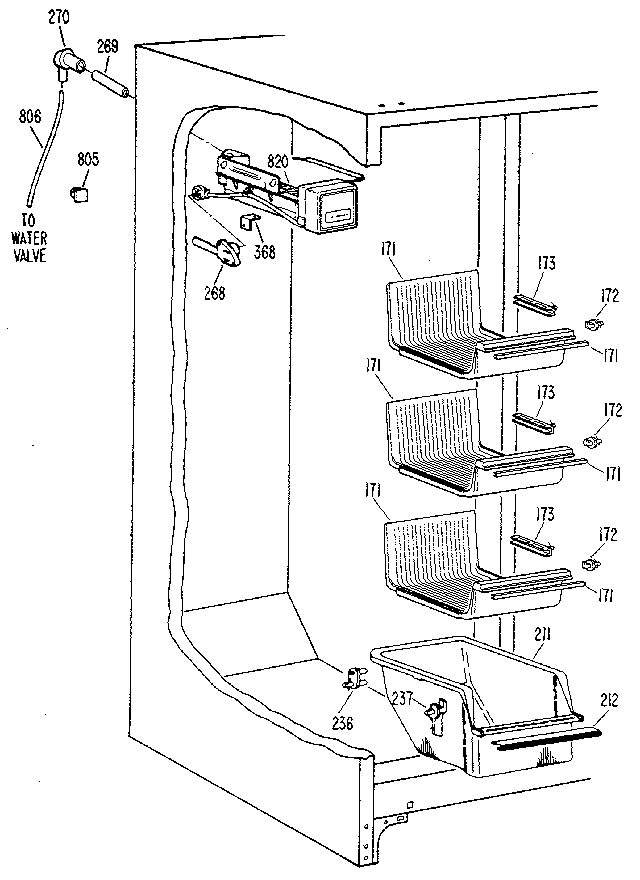 270
269
806
805
TO
WATER
VALVE
820
368
268
171
173
172
171
171
173
172
171
171
173
172
171
211
236
237
212