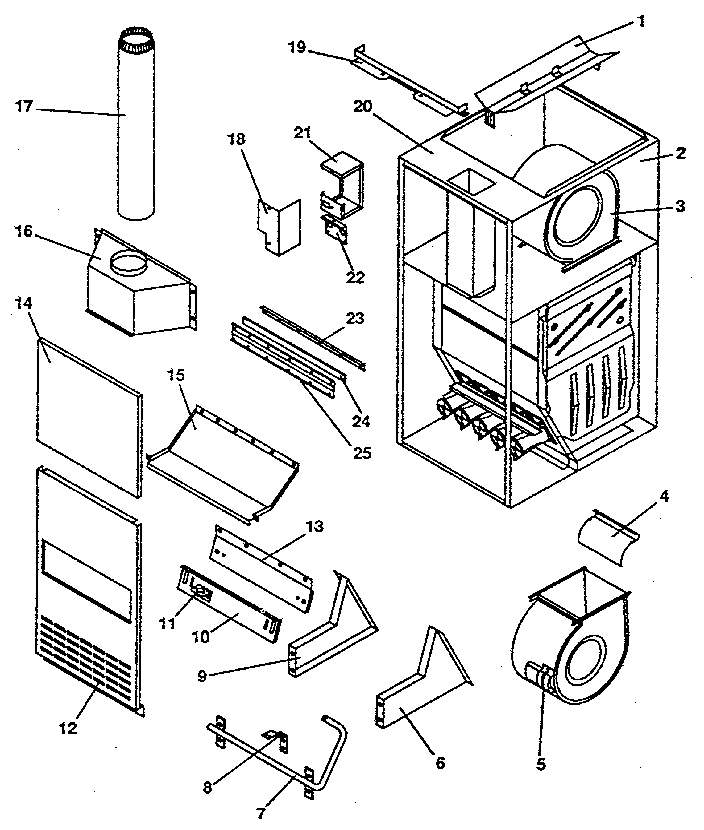 1
19
17
20
2
18
21
3
16
22
14
23
15
24
25
4
13
11
10
9
12
6
5
8
7