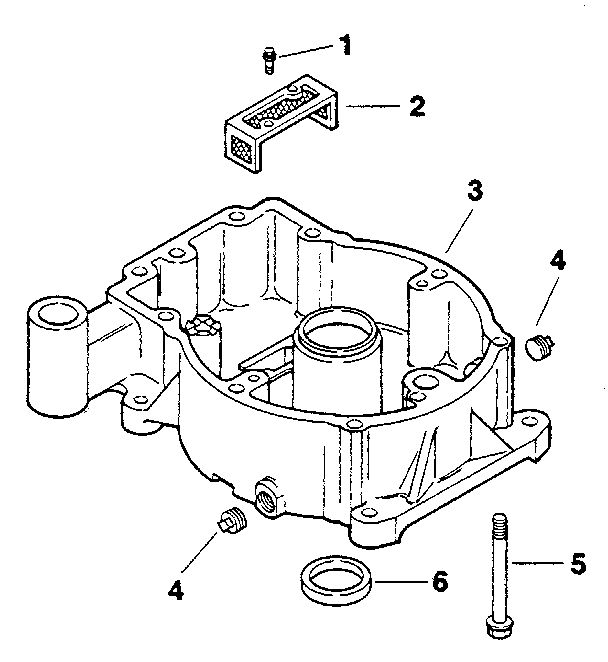 1
2
3
4
4
5
6