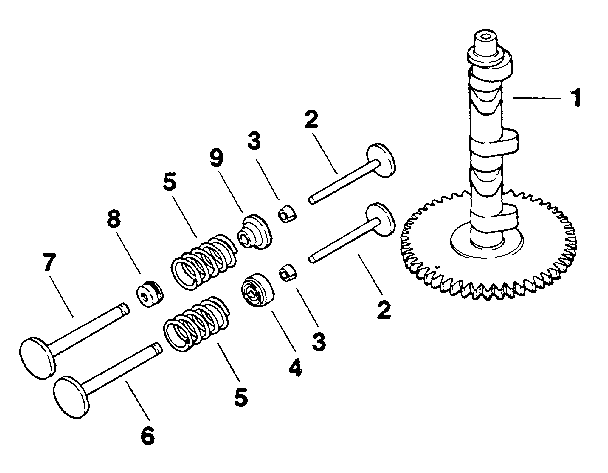 1
2
3
9
5
8
7
2
3
4
5
6