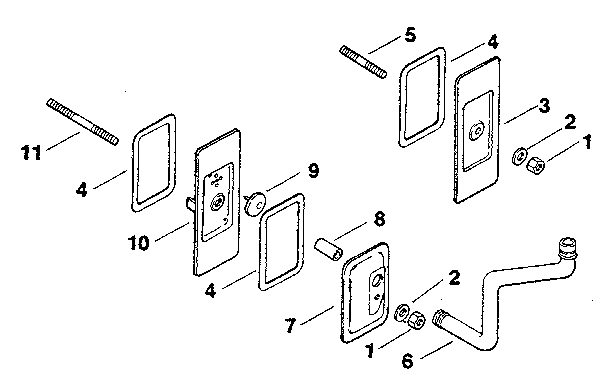 5
4
3
2
1
11
4
9
10
8
4
2
7
1
6