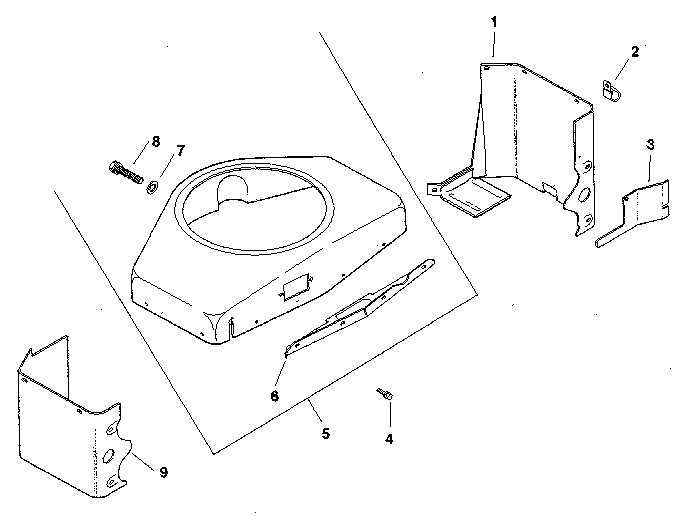 1
2
8
7
3
6
5
4
9