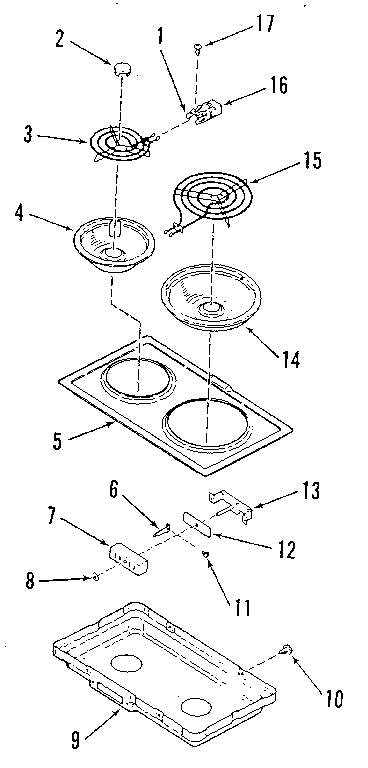 2
1
17
16
3
15
4
14
5
6
13
7
12
8
11
10
9