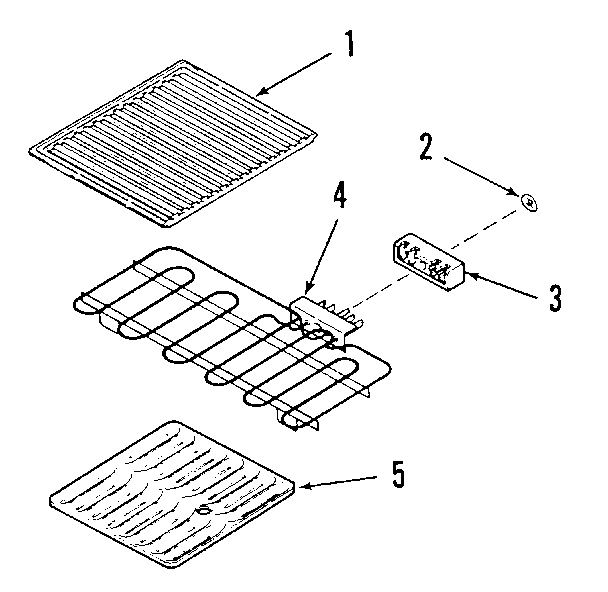 1
2
4
3
5