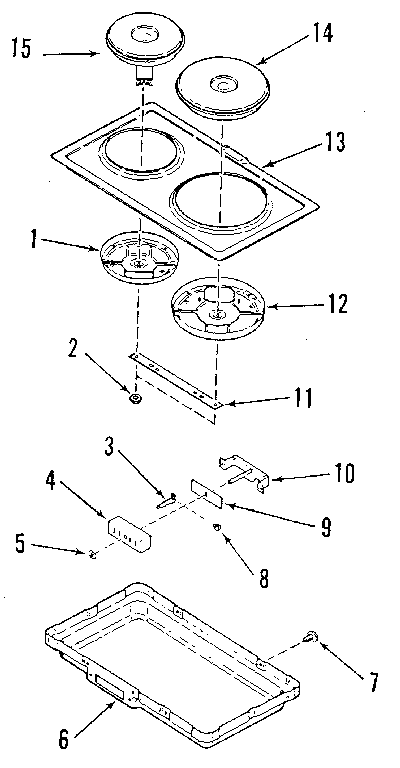 15
14
13
1
12
2
11
3
10
4
9
5
8
7
6