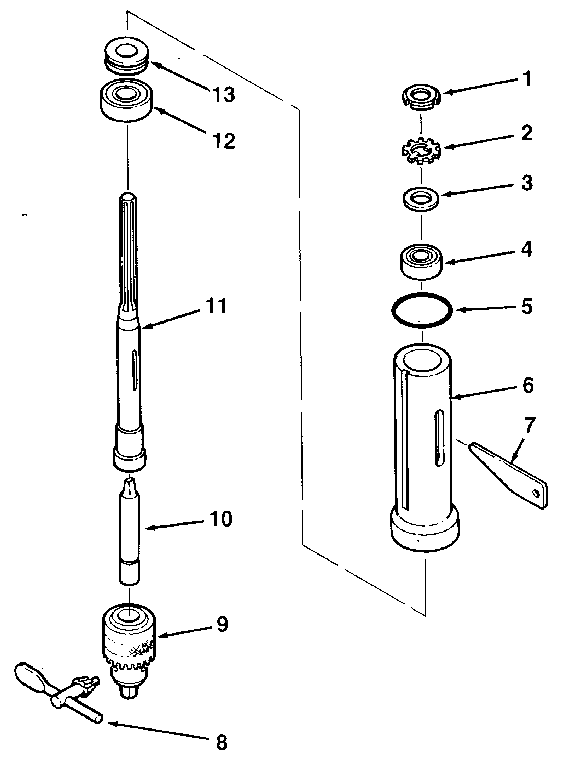 13
12
11
10
9
8
1
2
3
4
5
6
7