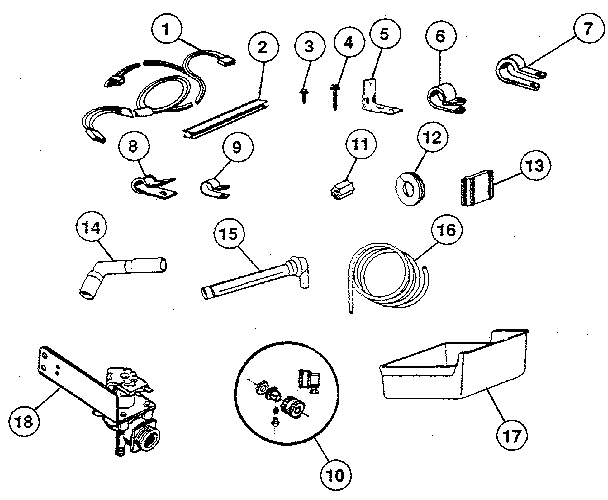 1
2
3
4
5
6
7
8
9
11
12
13
14
15
16
18
10
17