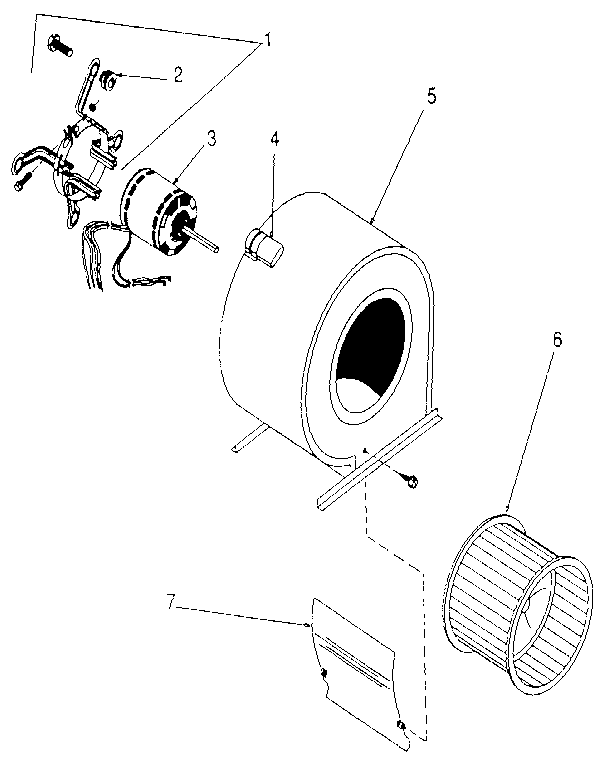 1
2
3
4
5
6
7