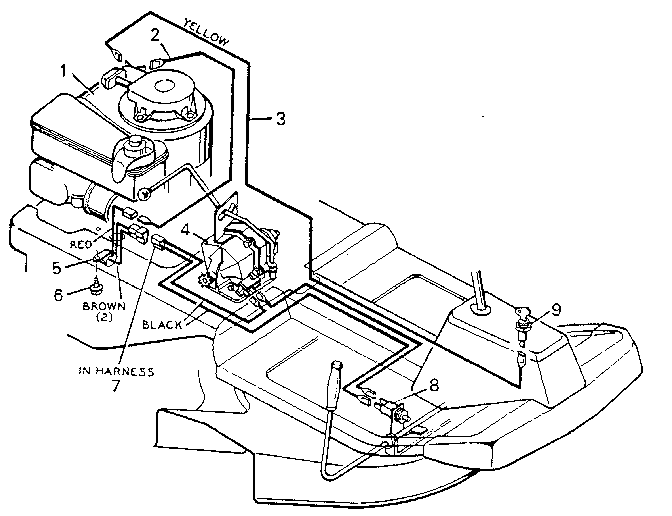 YELLOW
2
1
3
4
RED
5
6
BROWN
(2)
BLACK
IN HARNESS
7
9
8