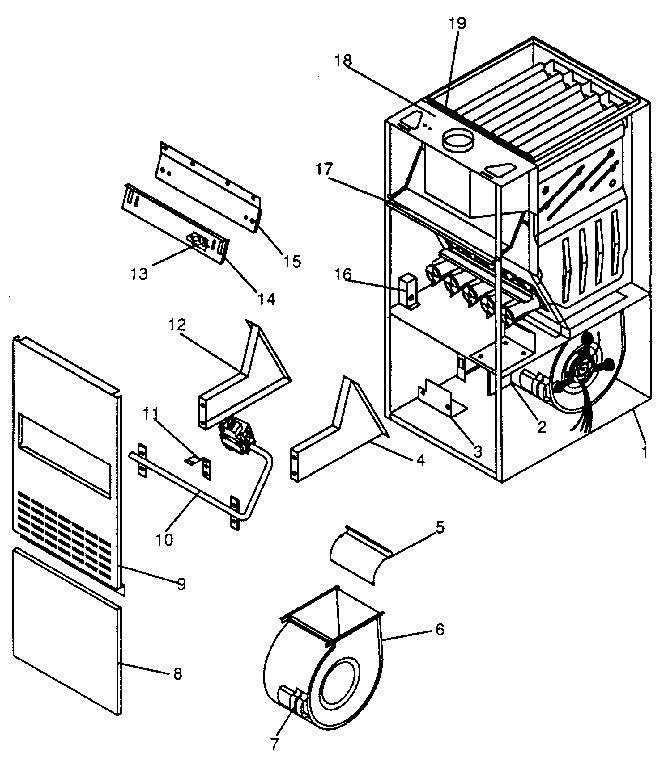 19
18
17
15
13
14
16
12
11
10
9
8
4
3
2
1
5
6
7