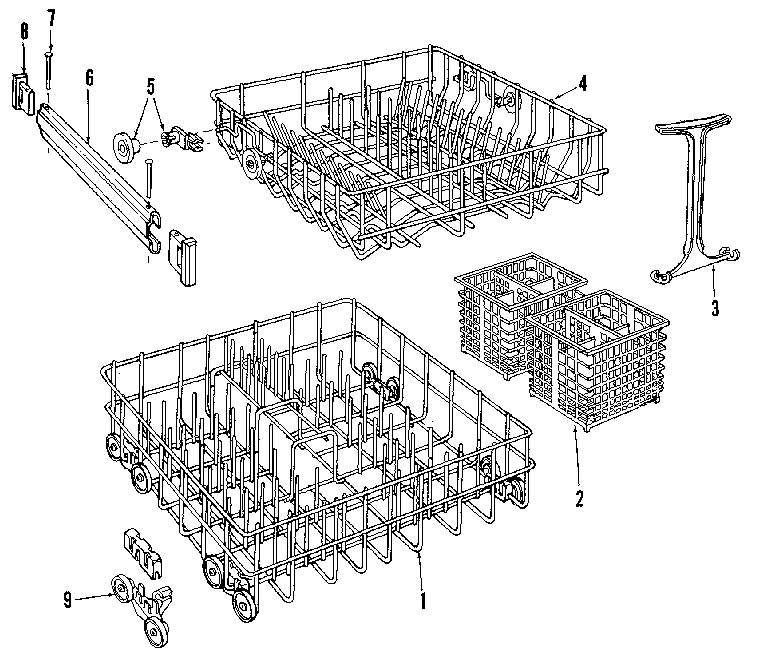 8
7
6
5
4
3
2
9
1