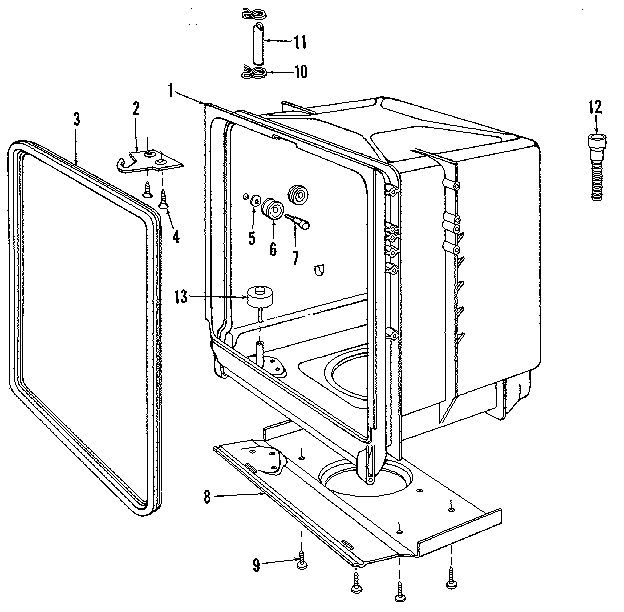 11
10
1
2
3
12
4
5
6
7
13
8
9