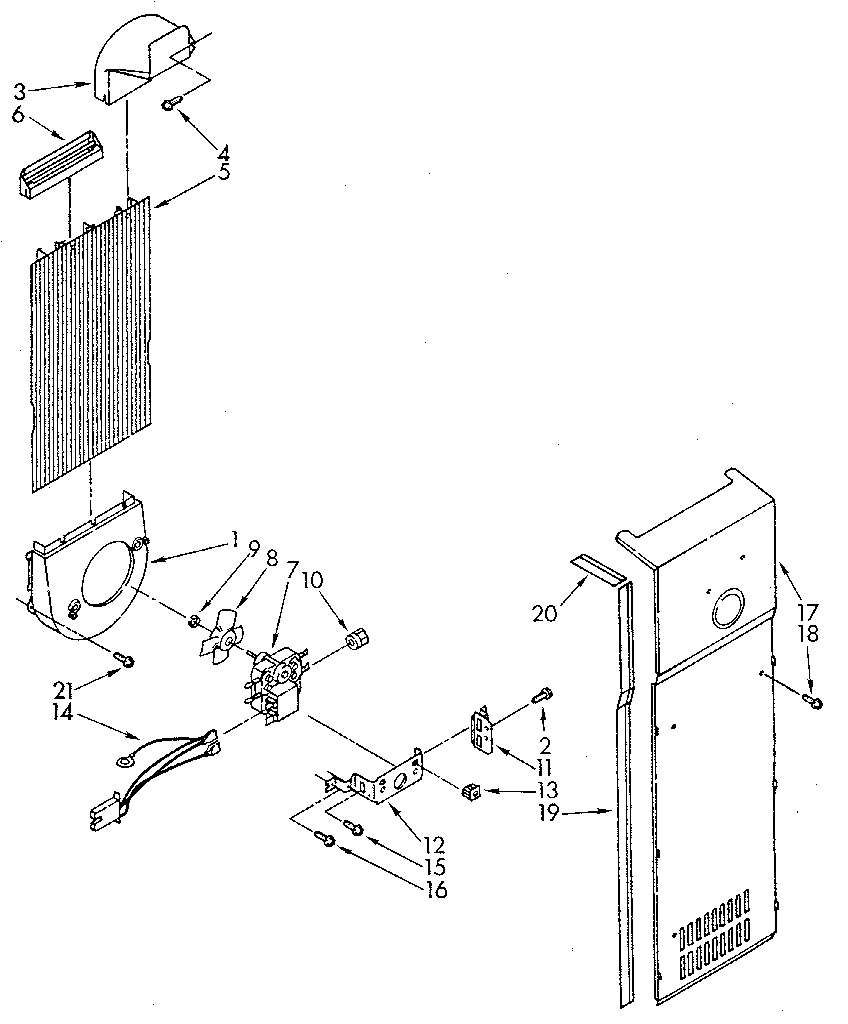 3
6
4
5
1
9
8
7
10
20
17
18
21
14
2
11
13
19
12
15
16