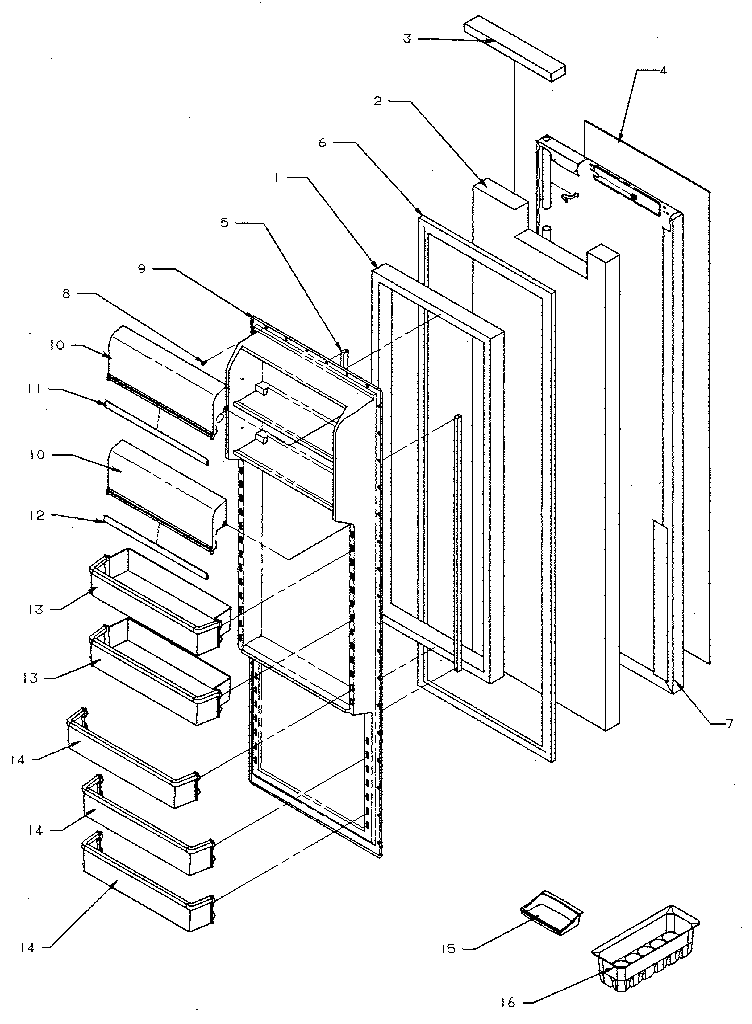 3
4
2
6
1
5
9
8
10
11
10
12
13
13
14
14
14
7
15
16