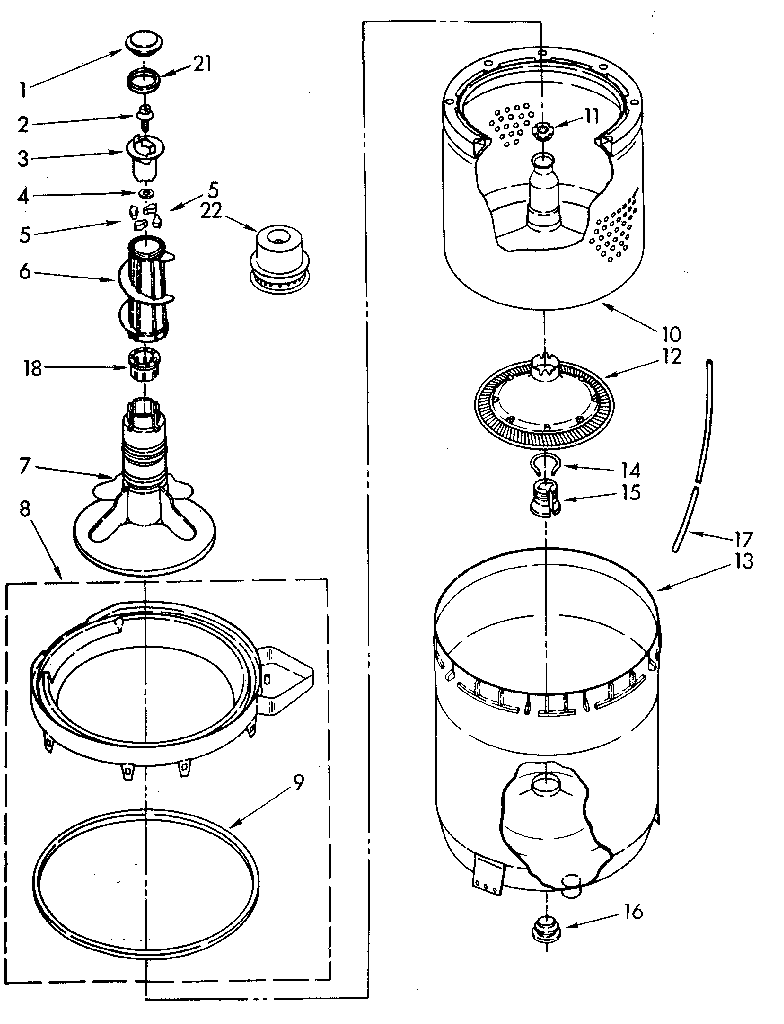 1
21
2
3
4
5
5
22
6
18
7
8
9
11
10
12
14
15
17
13
16