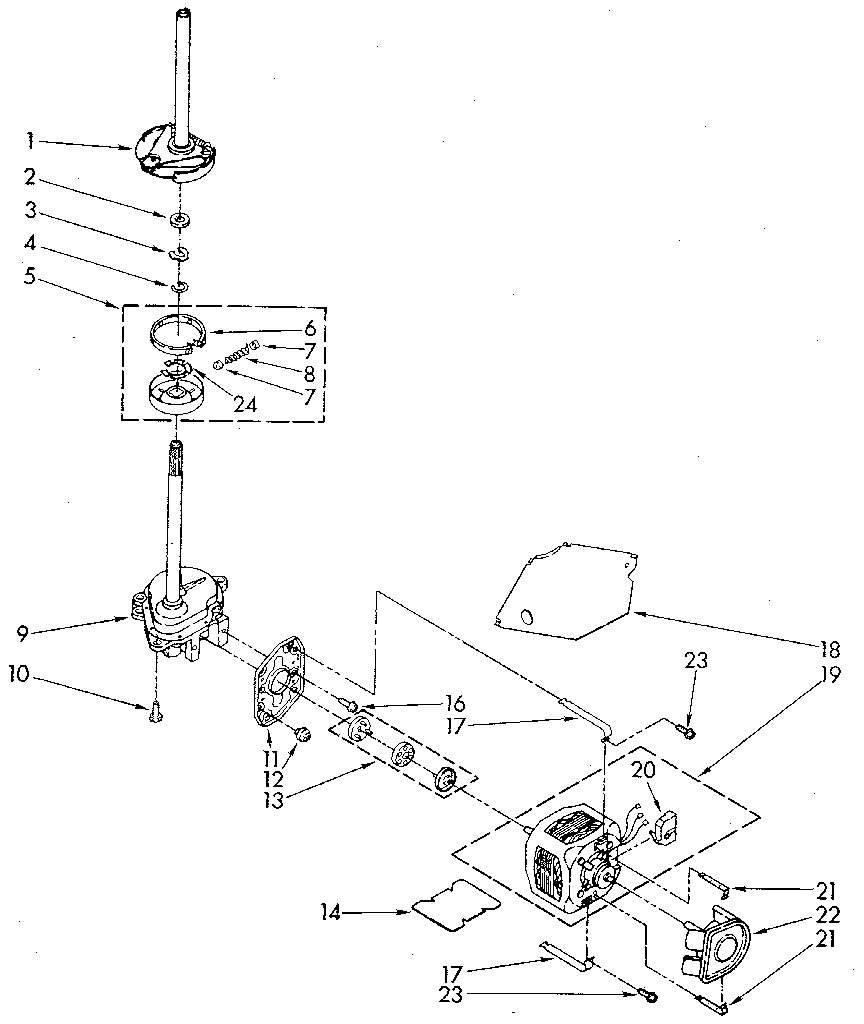 1
2
3
4
5
6
7
8
7
24
9
10
11
12
13
16
17
18
23
19
20
14
21
22
21
17
23