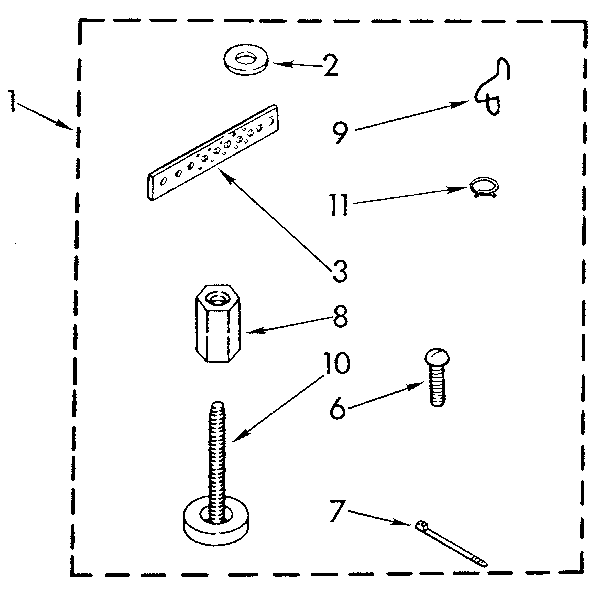 1
2
9
11
3
8
10
6
7