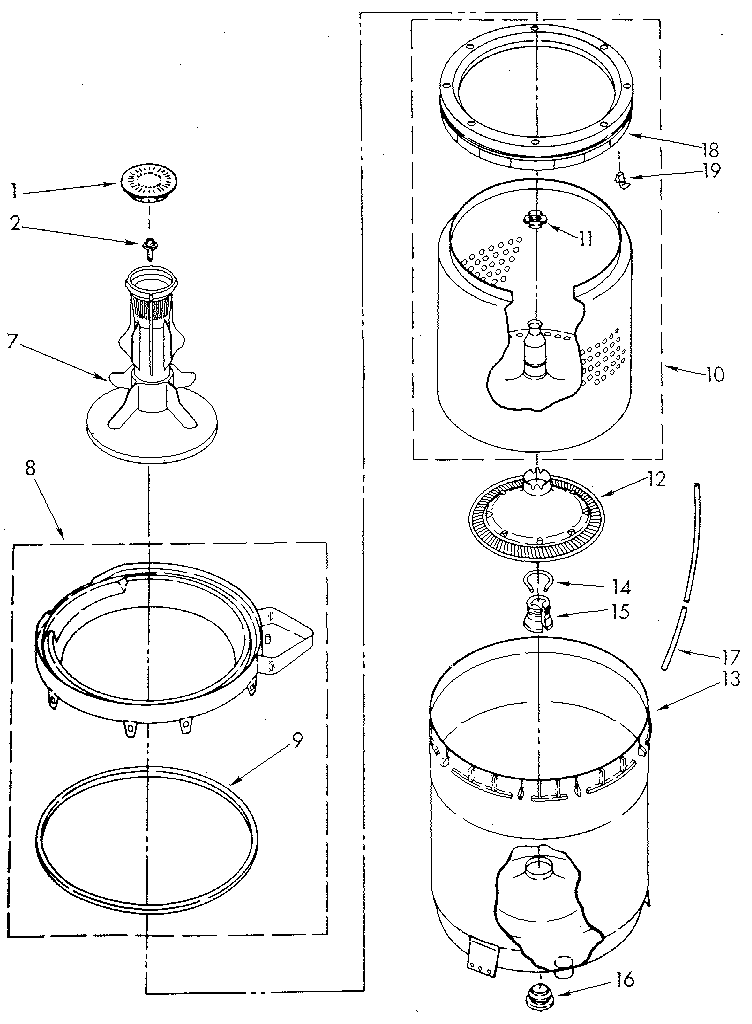 1
2
7
8
9
18
19
11
10
12
14
15
17
13
16