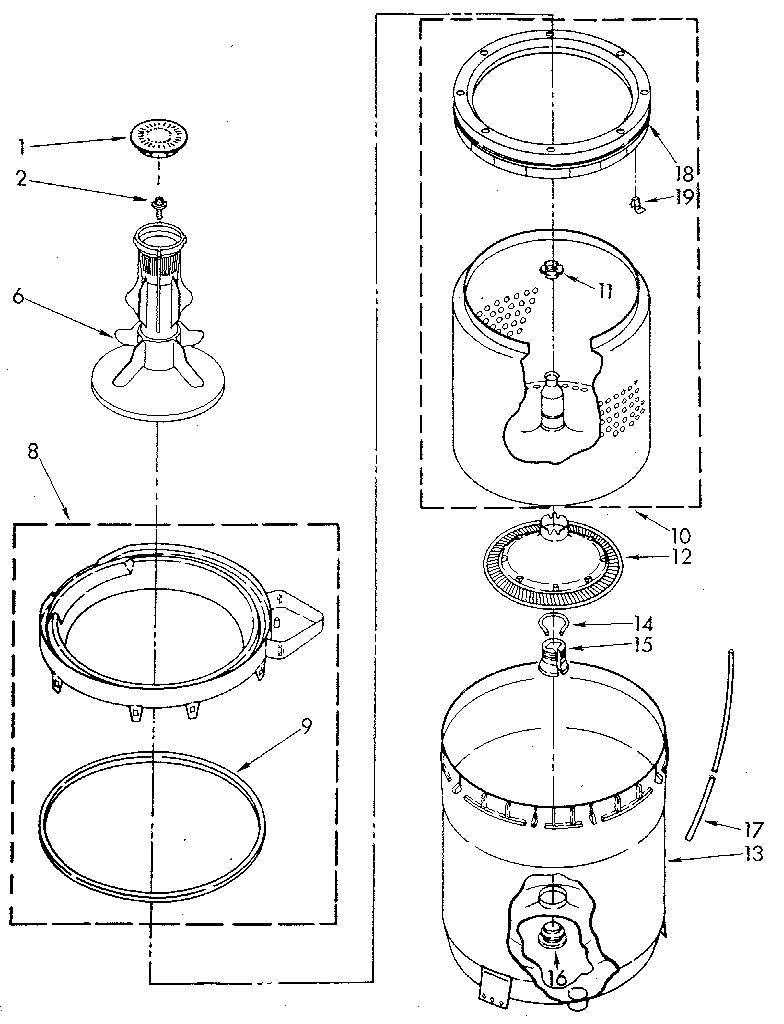 1
2
6
8
9
18
19
11
10
12
14
15
17
13
16