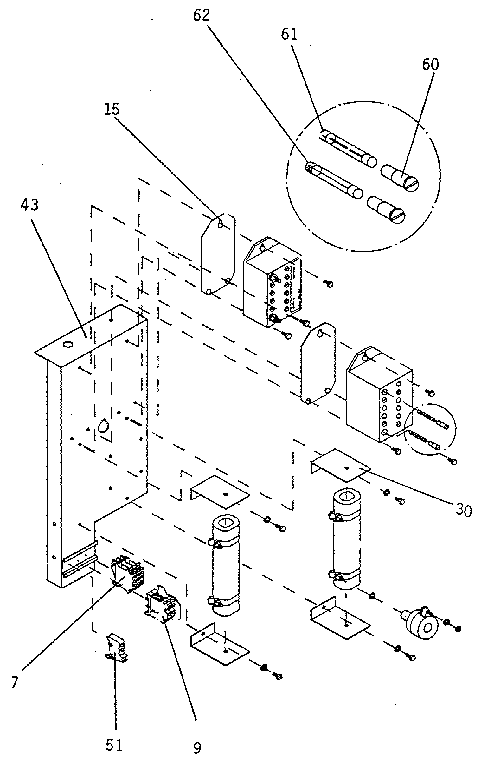 62
61
60
15
43
30
7
51
9