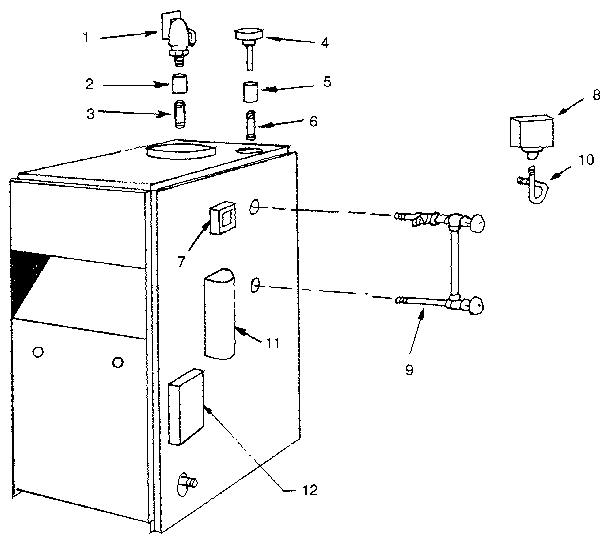 1
4
2
5
3
6
8
10
7
11
9
12