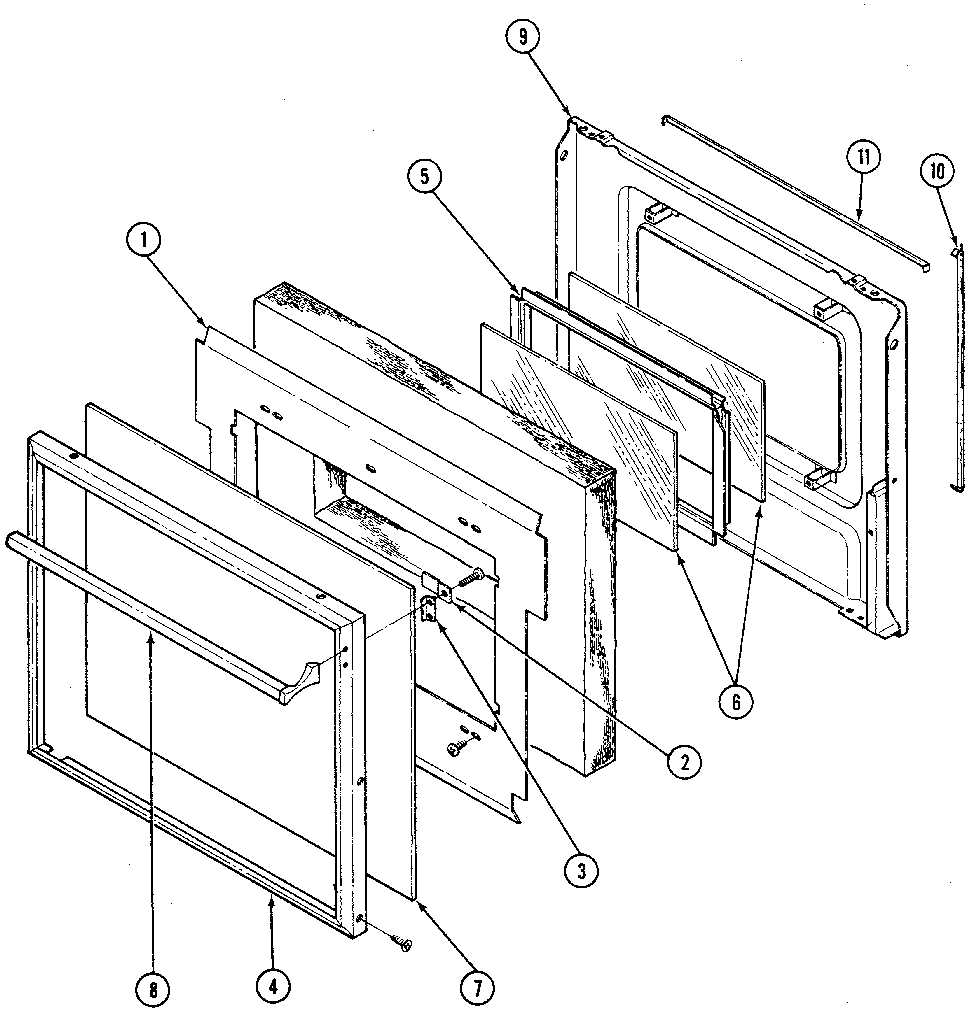 9
11
10
5
1
6
2
3
8
4
7