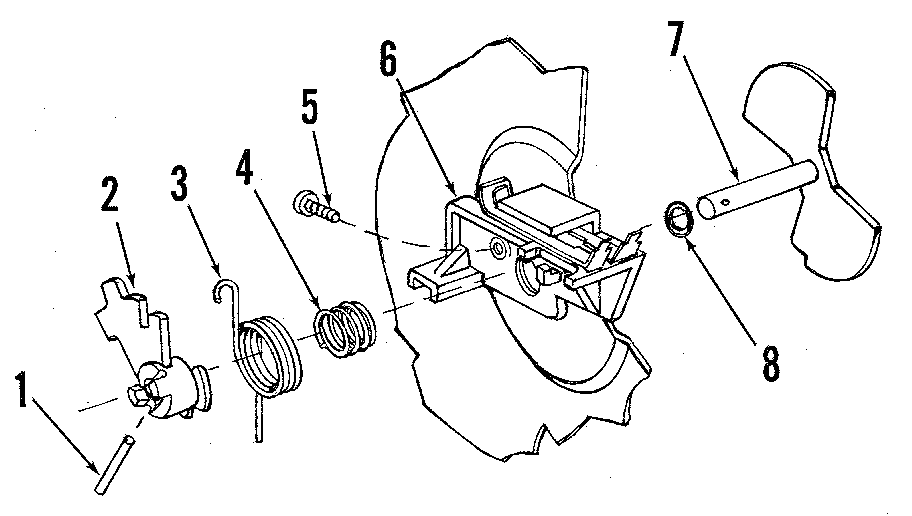 1
2
3
4
5
6
7
8