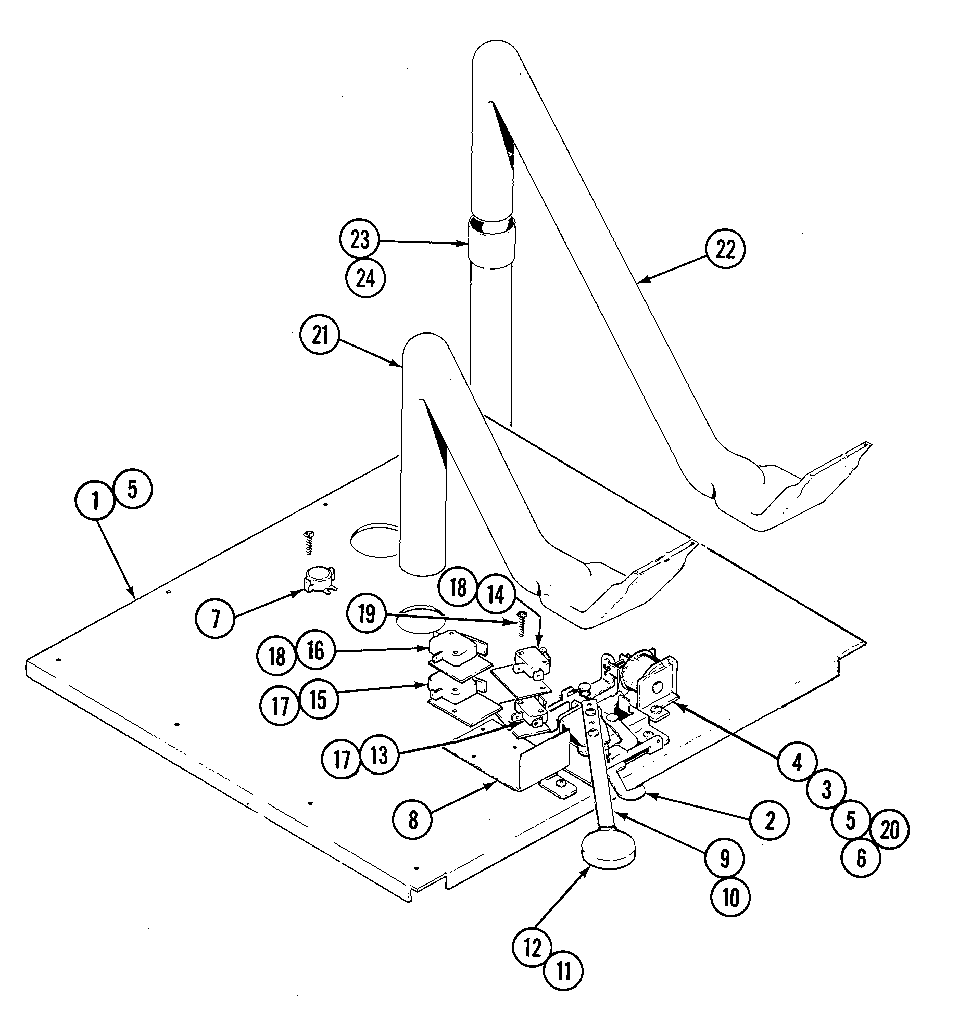 23
24
22
21
1 5
7
18 14
19
18 16
17 15
17 13
8
4
3
5 20
6
2
9
10
12
11