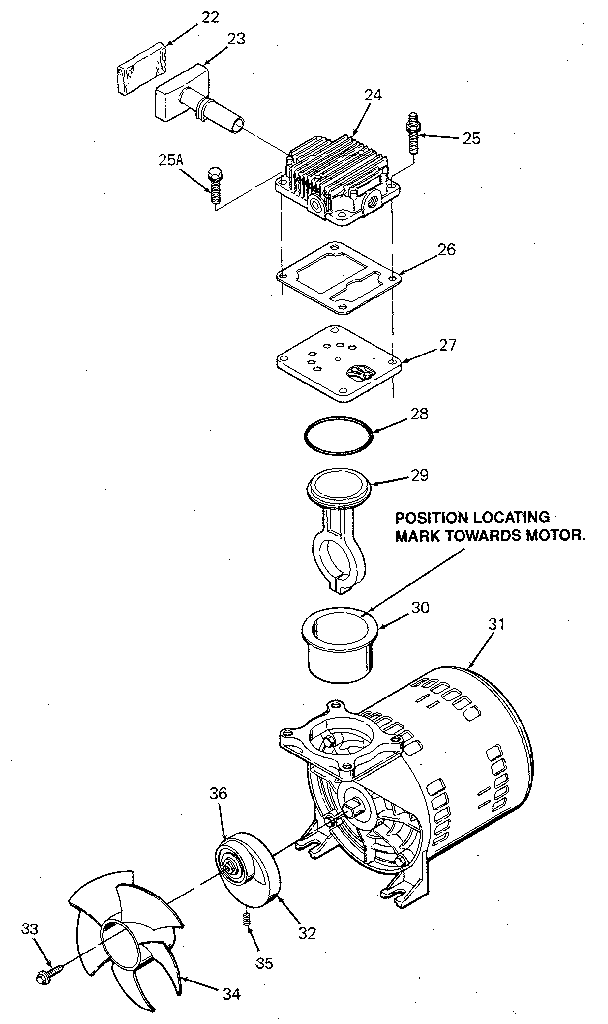 22
23
24
25
25A
26
27
28
29
POSITION LOCATING MARK TOWARDS MOTOR.
30
31
36
32
35
33
34