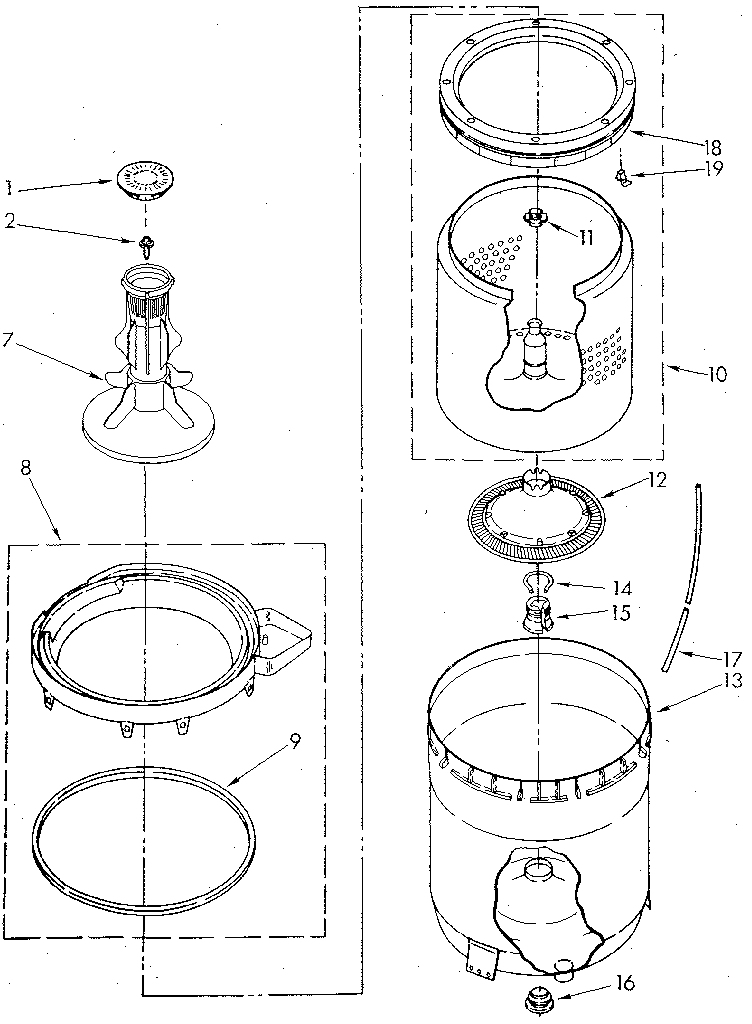 1
2
7
8
9
18
19
11
10
12
14
15
17
13
16