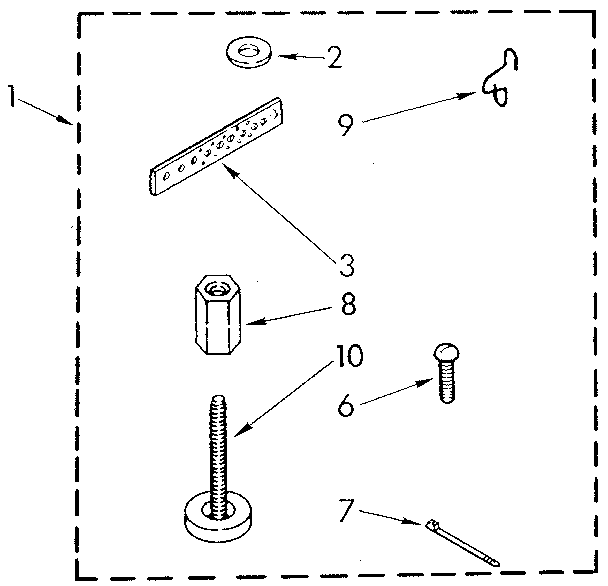 1
2
9
3
8
10
6
7