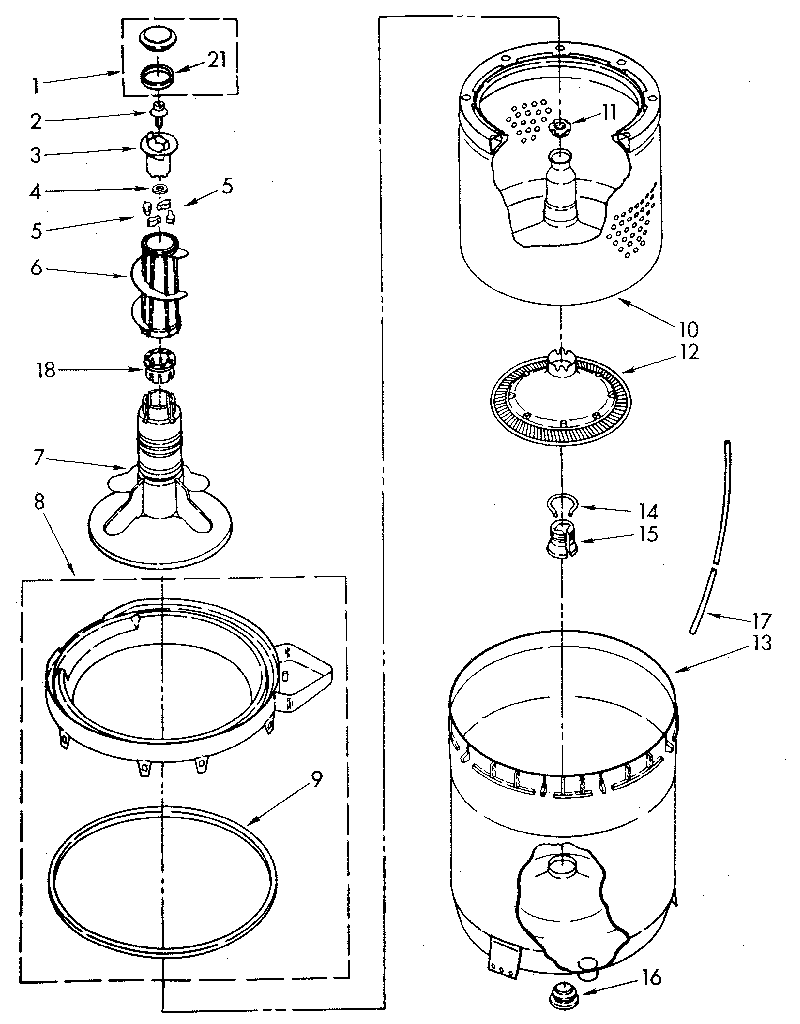 1
21
2
3
4
5
5
6
18
7
8
9
11
10
12
14
15
17
13
16