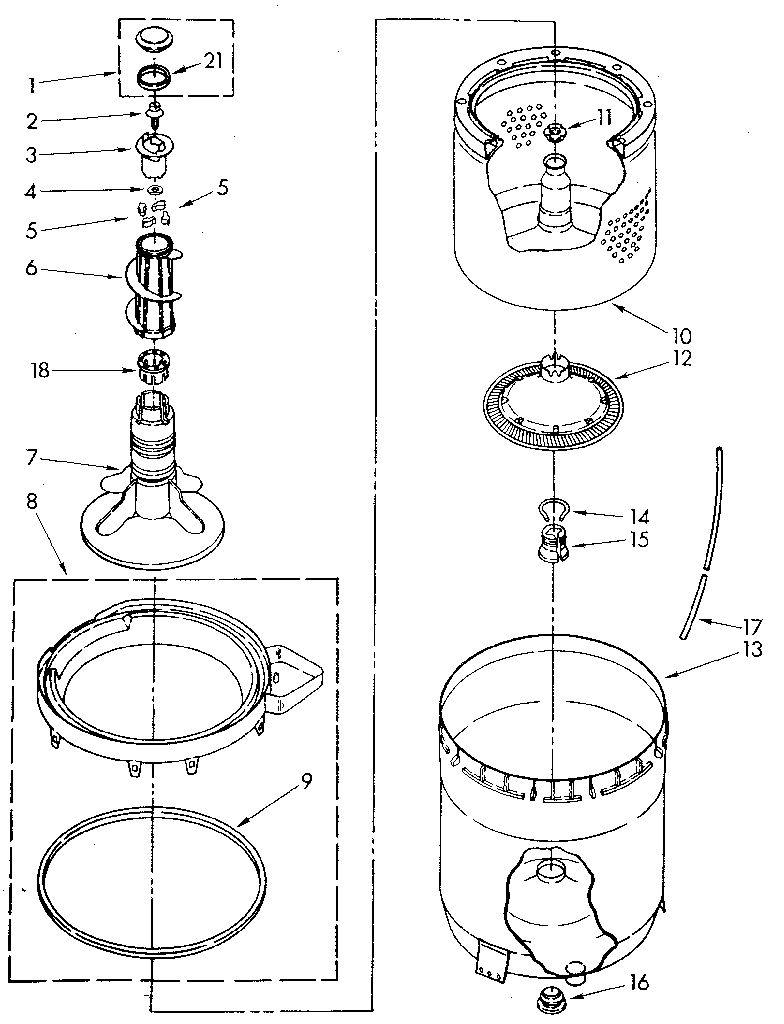 1
21
2
3
4
5
5
6
18
7
8
9
11
10
12
14
15
17
13
16