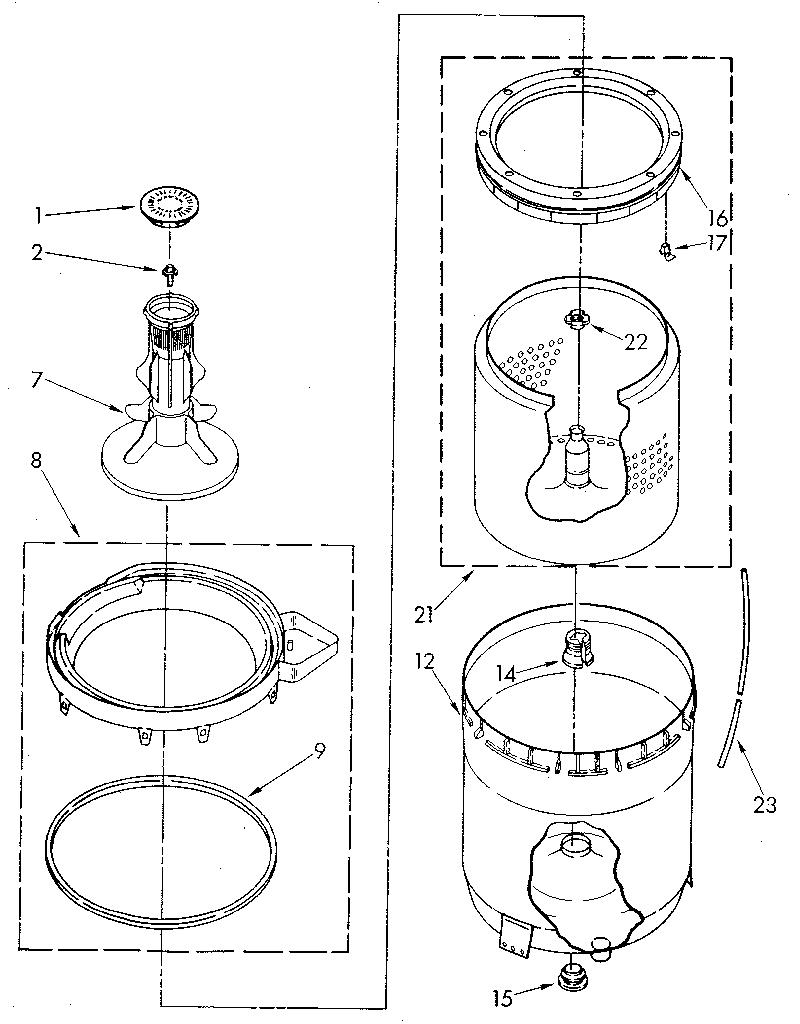 1
2
7
8
9
16
17
22
21
12
14
23
15