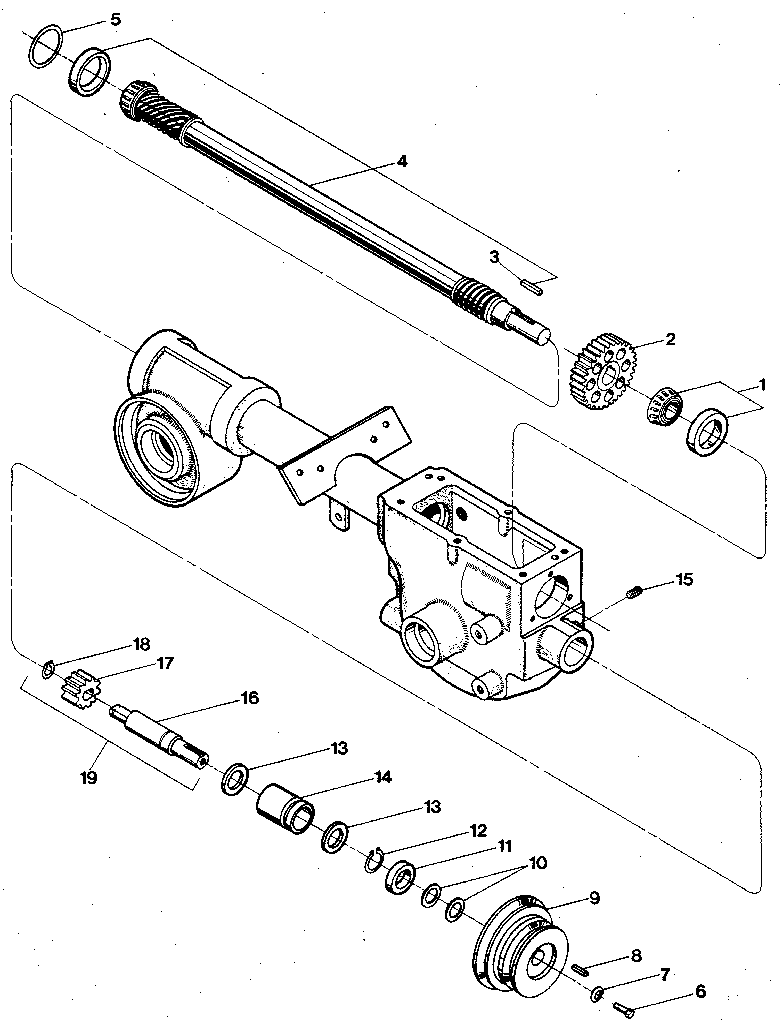 5
4
3
2
1
15
18
17
16
19
13
14
13
12
11
10
9
8
7
6