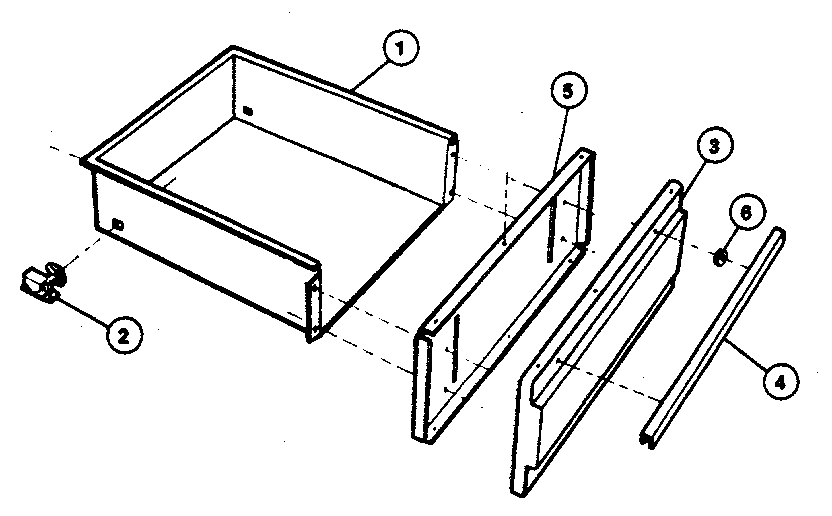 1
5
3
6
2
4