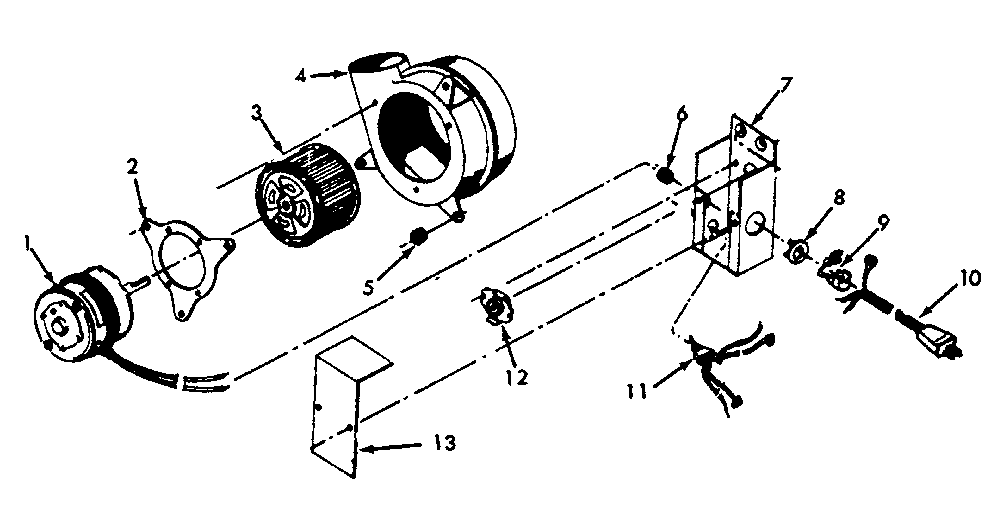 4
3
2
1
5
6
7
8
9
10
12
11
13