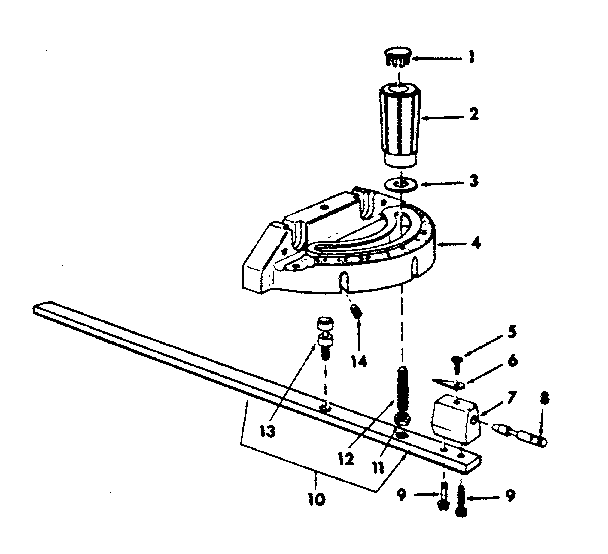 1
2
3
4
14
5
6
7
8
13
12
11
10
9
9