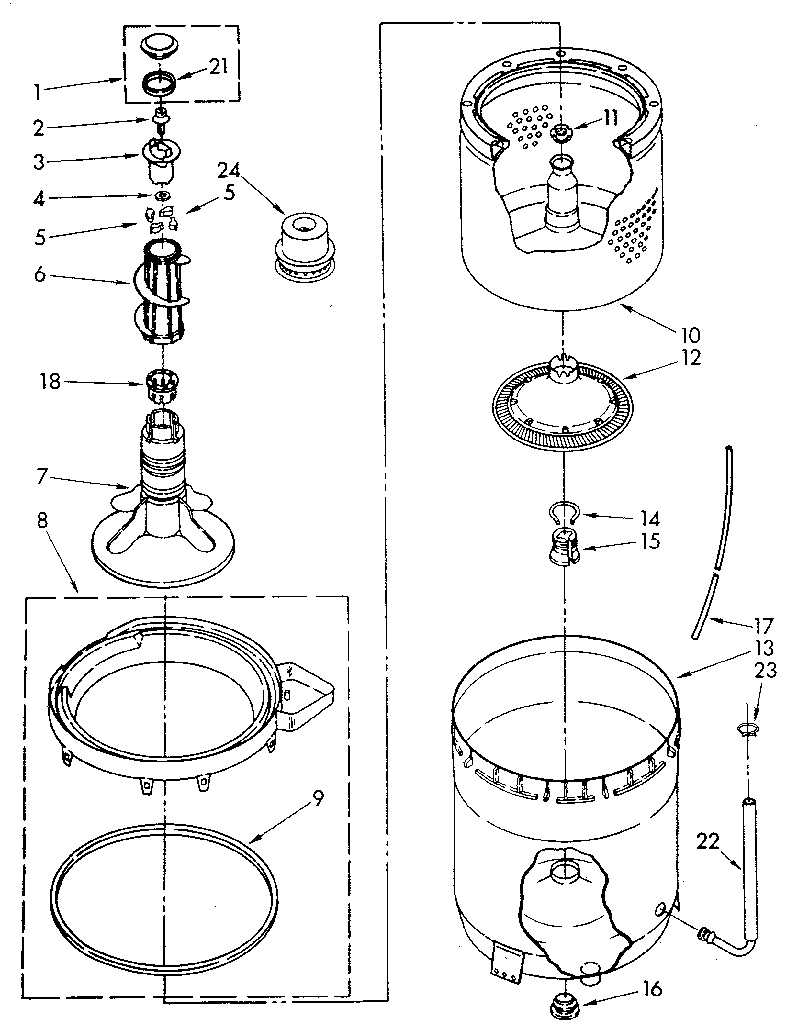 1
21
2
3
4
5
5
24
6
18
7
8
9
11
10
12
14
15
17
13
23
22
16