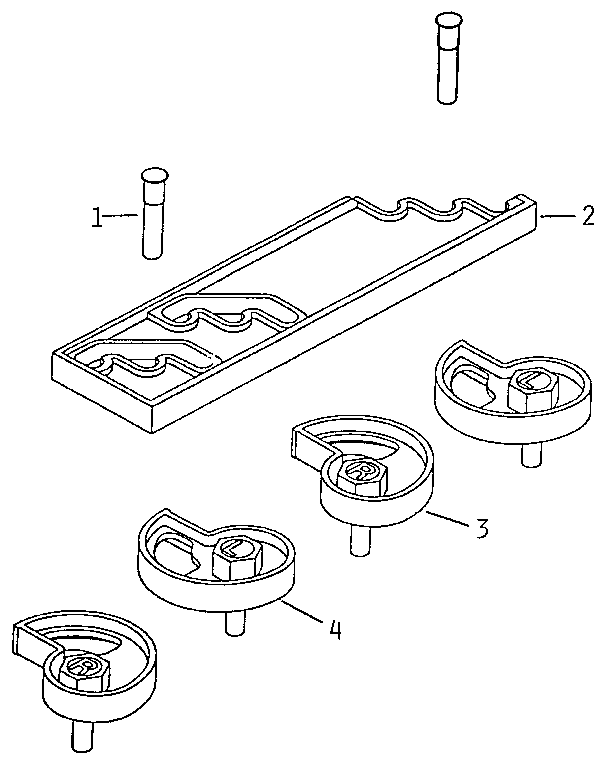 1
2
L
R
3
L
4
R