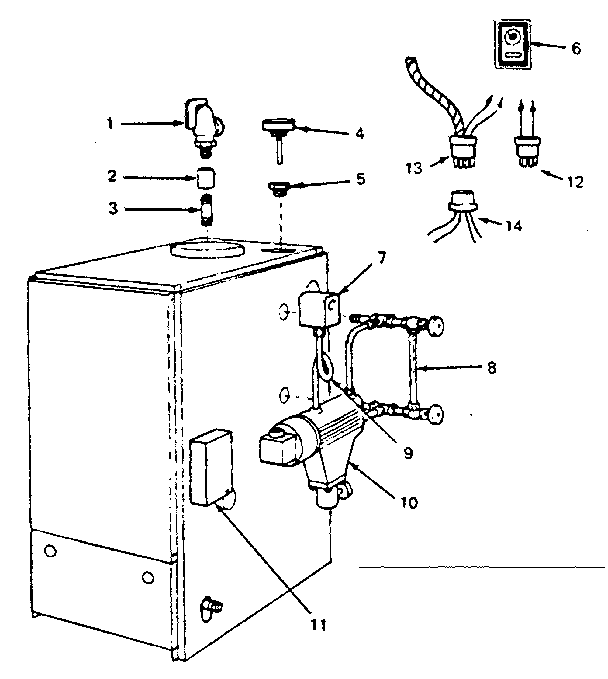 6
1
4
13
12
2
5
3
14
7
8
9
10
11