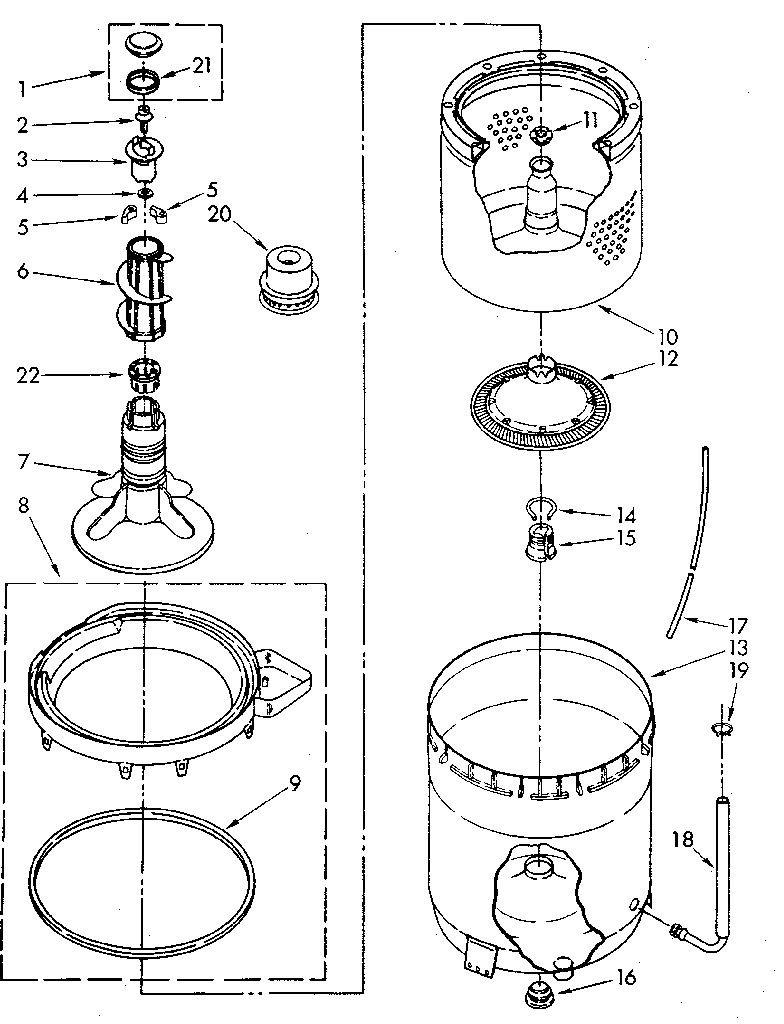 1
21
2
3
4
5
5
20
6
22
7
8
9
11
10
12
14
15
17
13
19
18
16