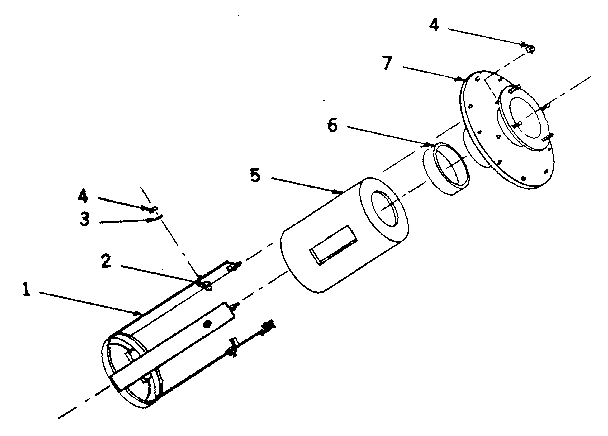 4
7
6
5
4
3
2
1