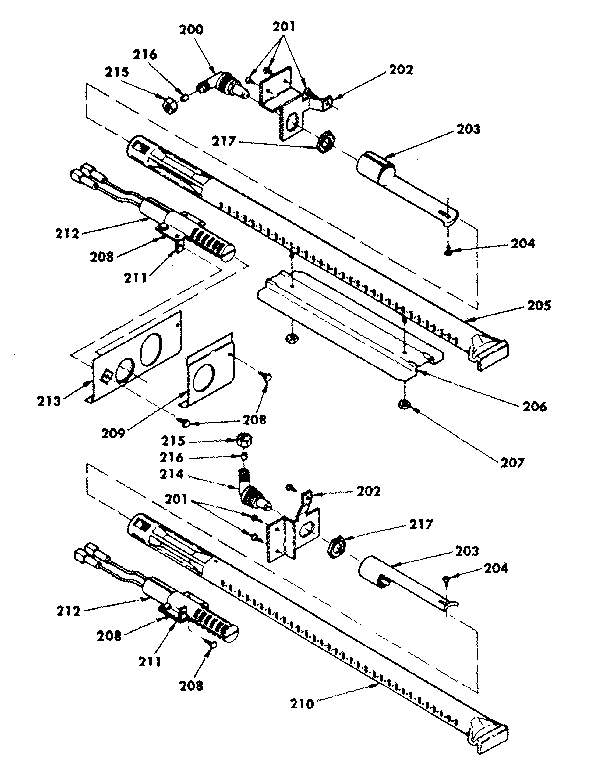 200
201
216
215
202
217
203
212
208
211
204
205
213
209
208
206
207
215
216
214
201
202
217
203
204
212
208
211
208
210