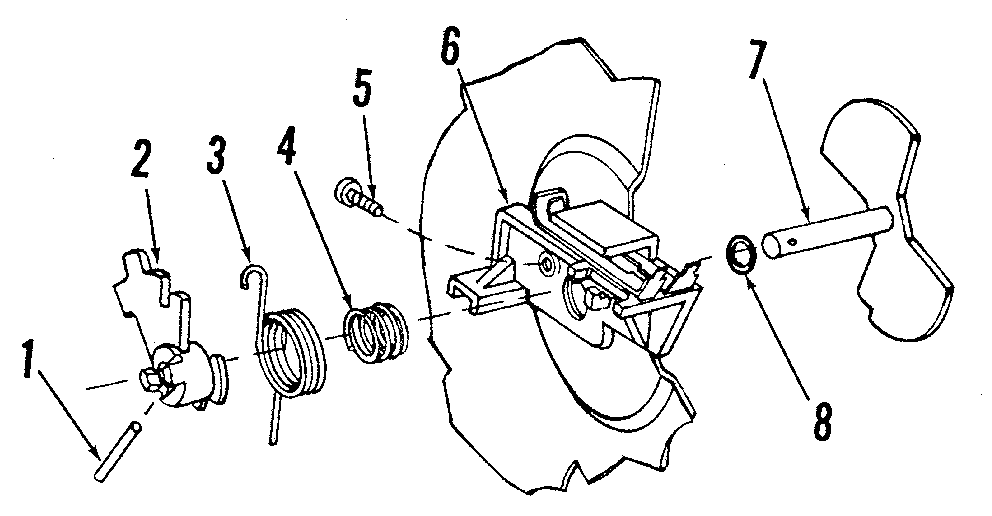 1
2
3
4
5
6
7
8